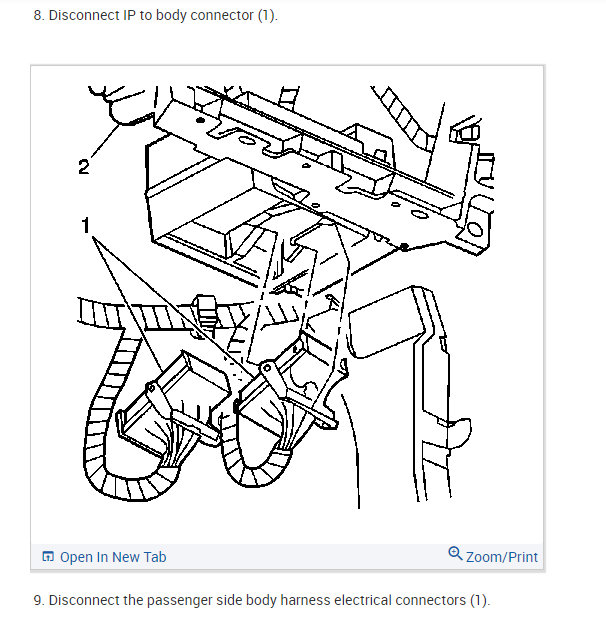 8. Disconnect IP to body connector (1).

2

1

Open In New Tab

Zoom/Print

9. Disconnect the passenger side body harness electrical connectors (1).