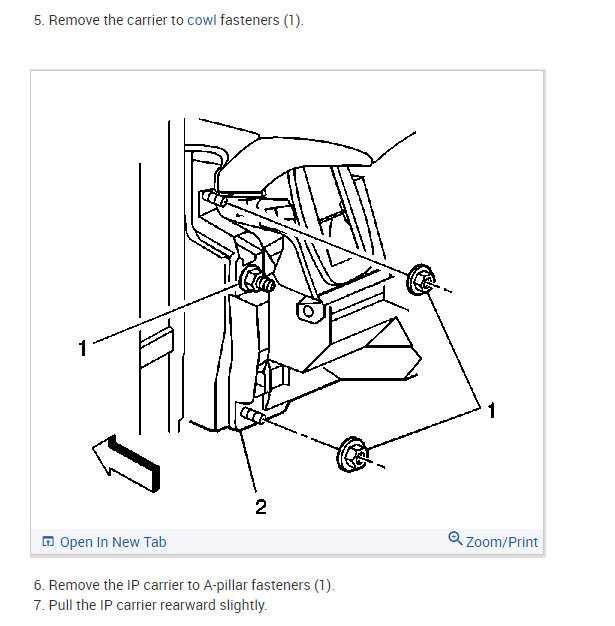 5. Remove the carrier to cowl fasteners (1).

1

1

2

Open In New Tab

Zoom/Print

6. Remove the IP carrier to A-pillar fasteners (1).
7. Pull the IP carrier rearward slightly.