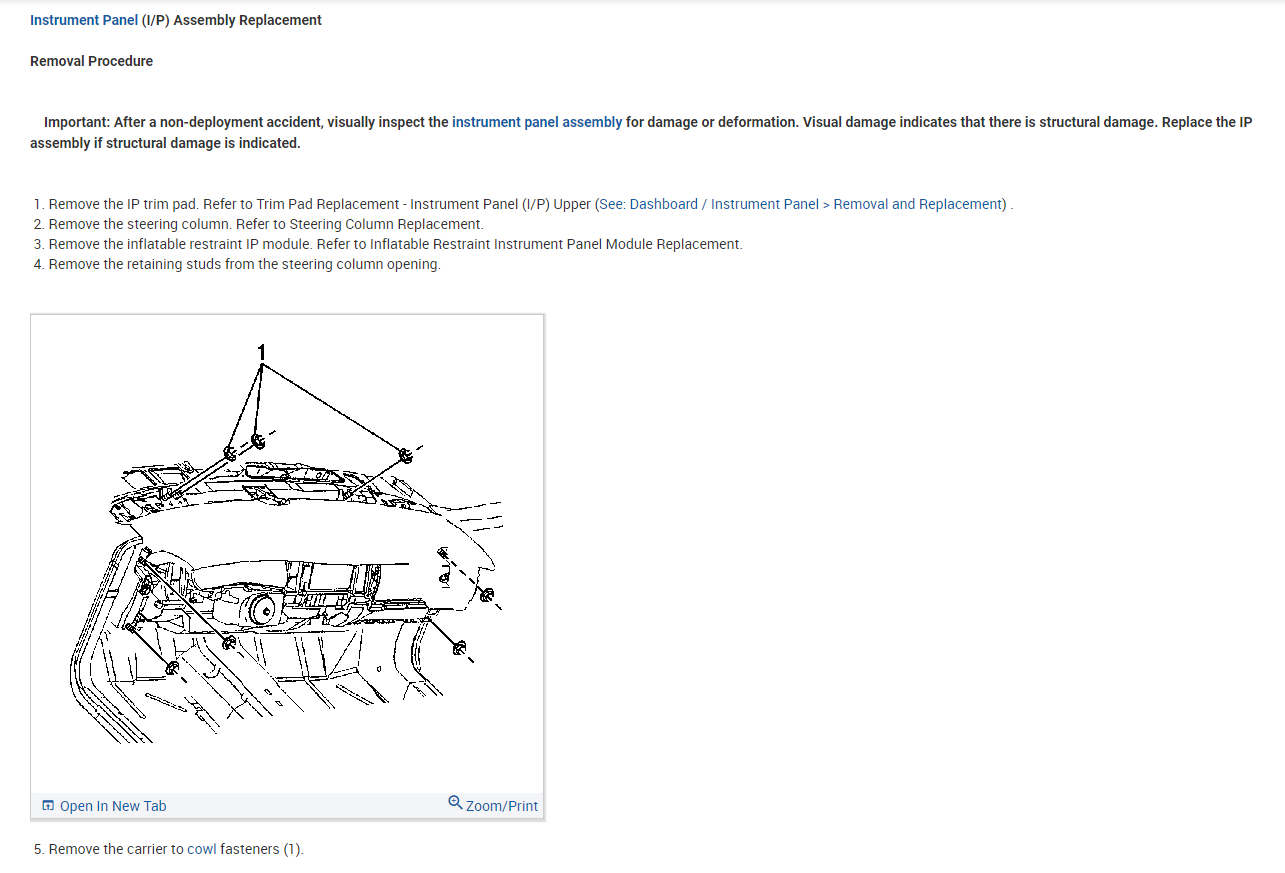 Instrument Panel (I/P) Assembly Replacement

Removal Procedure

Important: After a non-deployment accident, visually inspect the instrument panel assembly for damage or deformation. Visual damage indicates that there is structural damage. Replace the IP assembly if structural damage is indicated.

1. Remove the IP trim pad. Refer to Trim Pad Replacement - Instrument Panel (I/P) Upper (See: Dashboard / Instrument Panel > Removal and Replacement) .
2. Remove the steering column. Refer to Steering Column Replacement.
3. Remove the inflatable restraint IP module. Refer to Inflatable Restraint Instrument Panel Module Replacement.
4. Remove the retaining studs from the steering column opening.

1

Open In New Tab
Zoom/Print

5. Remove the carrier to cowl fasteners (1).