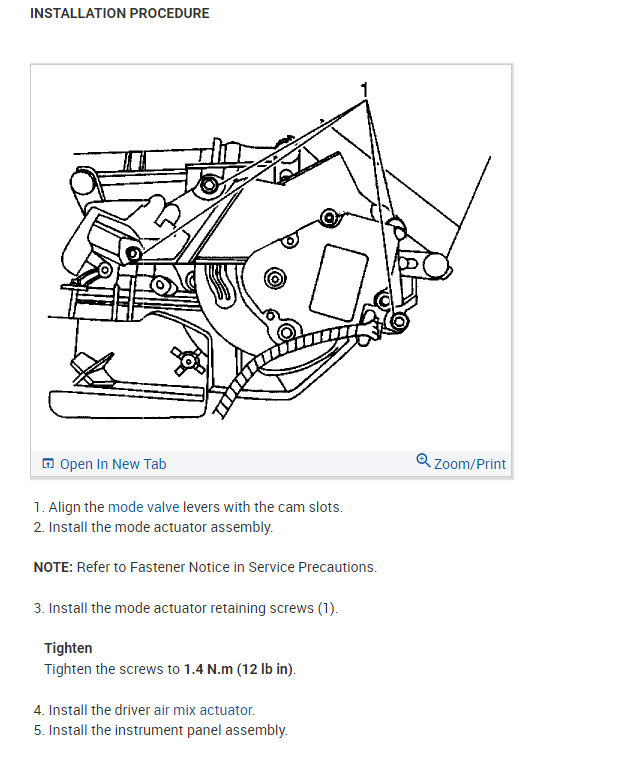 INSTALLATION PROCEDURE

1

Open In New Tab

Zoom/Print

1. Align the mode valve levers with the cam slots.
2. Install the mode actuator assembly.

NOTE: Refer to Fastener Notice in Service Precautions.

3. Install the mode actuator retaining screws (1).

Tighten
Tighten the screws to 1.4 N.m (12 lb in).

4. Install the driver air mix actuator.
5. Install the instrument panel assembly.