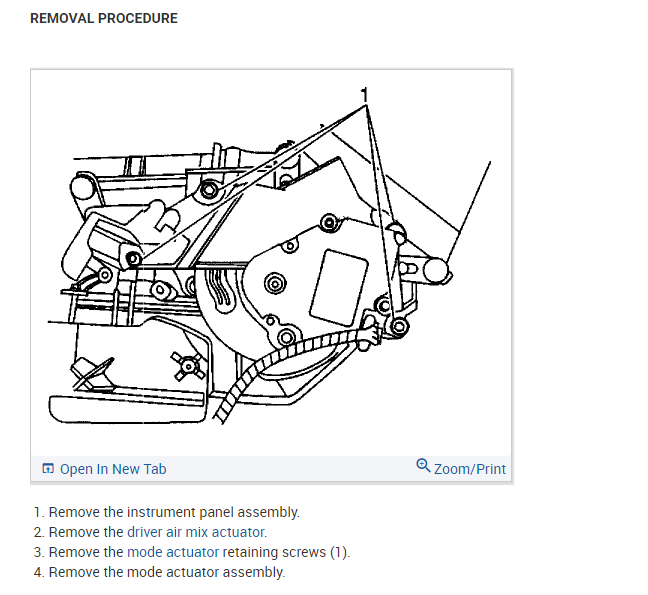 REMOVAL PROCEDURE

1

Open In New Tab

Zoom/Print

1. Remove the instrument panel assembly.
2. Remove the driver air mix actuator.
3. Remove the mode actuator retaining screws (1).
4. Remove the mode actuator assembly.