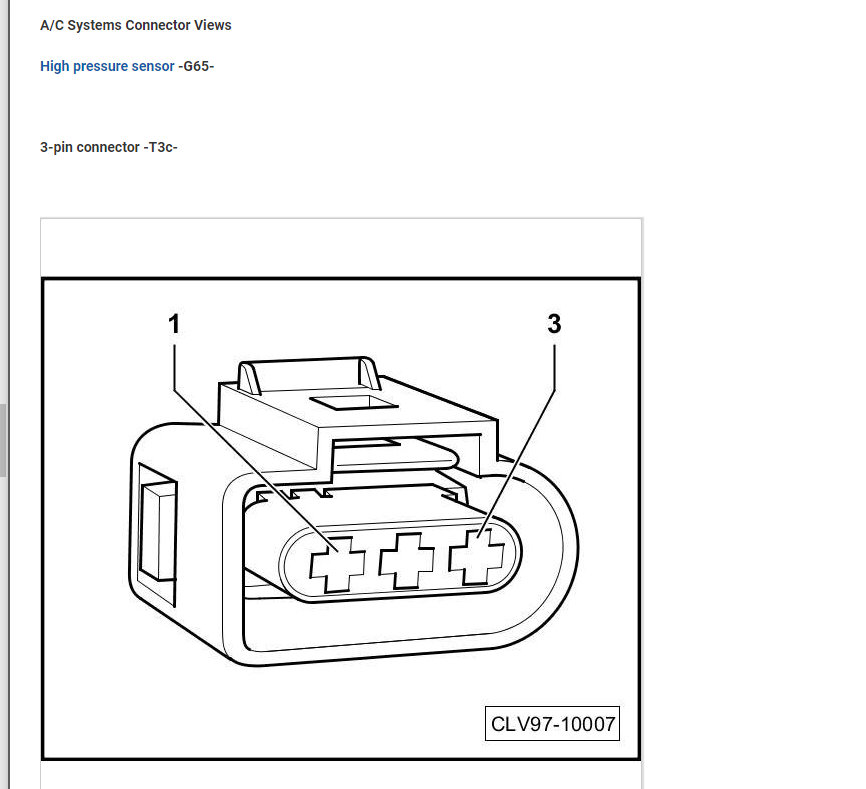 A/C Systems Connector Views

High pressure sensor -G65-

3-pin connector -T3c-

1

3

CLV97-10007