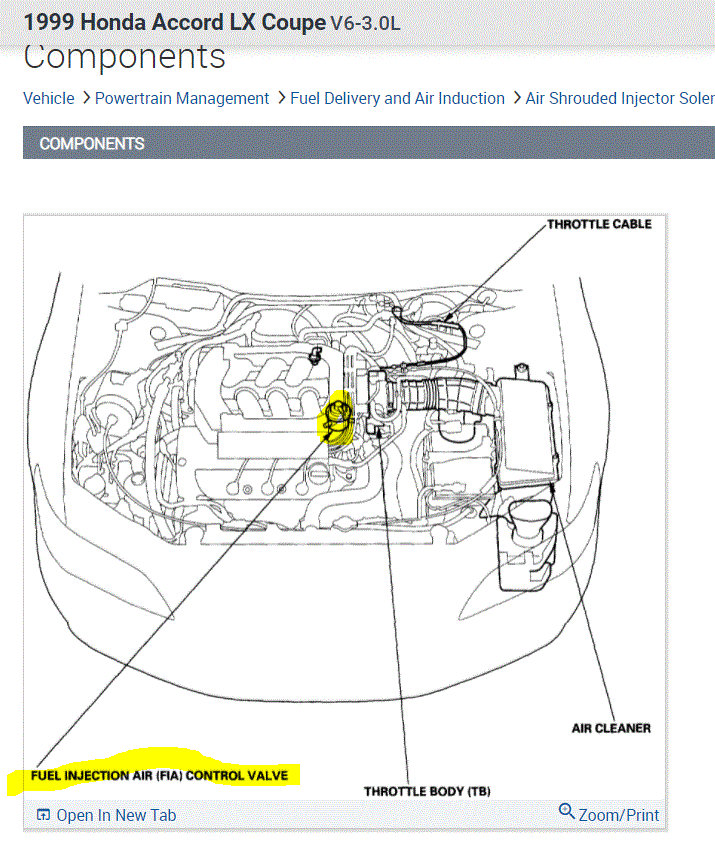 1999 Honda Accord LX Coupe V6-3.0L

Components

Vehicle > Powertrain Management > Fuel Delivery and Air Induction > Air Shrouded Injector Soler

COMPONENTS

THROTTLE CABLE

AIR CLEANER

FUEL INJECTION AIR (FIA) CONTROL VALVE

THROTTLE BODY (TB)

Open In New Tab

Zoom/Print