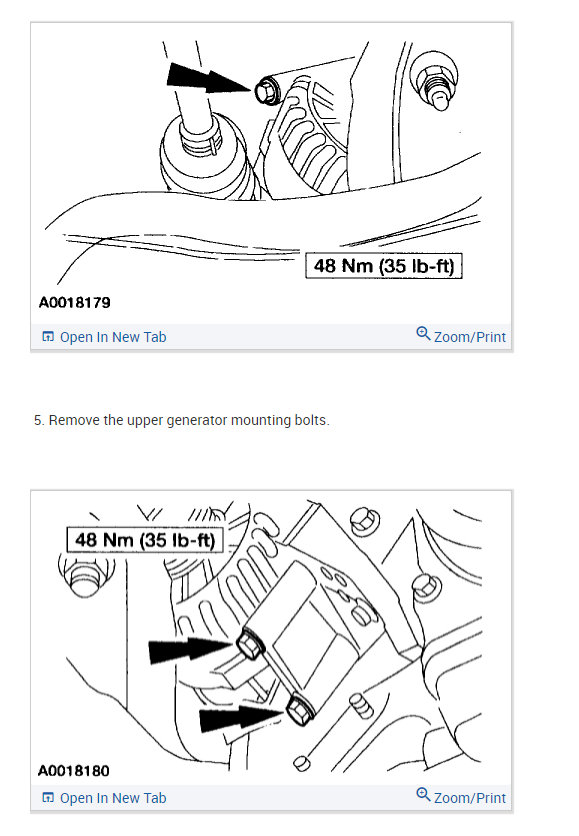 48 Nm (35 lb-ft)

A0018179

Open In New Tab

Zoom/Print

5. Remove the upper generator mounting bolts.

48 Nm (35 lb-ft)

A0018180

Open In New Tab

Zoom/Print