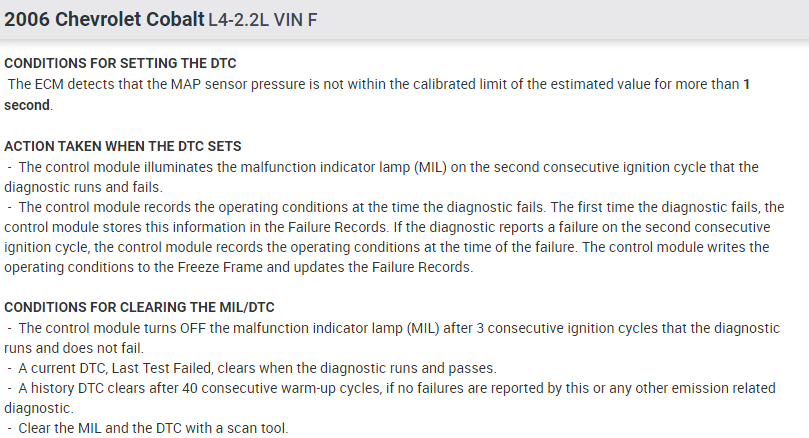 2006 Chevrolet Cobalt L4-2.2L VIN F

CONDITIONS FOR SETTING THE DTC
The ECM detects that the MAP sensor pressure is not within the calibrated limit of the estimated value for more than 1 second.

ACTION TAKEN WHEN THE DTC SETS
- The control module illuminates the malfunction indicator lamp (MIL) on the second consecutive ignition cycle that the diagnostic runs and fails.
- The control module records the operating conditions at the time the diagnostic fails. The first time the diagnostic fails, the control module stores this information in the Failure Records. If the diagnostic reports a failure on the second consecutive ignition cycle, the control module records the operating conditions at the time of the failure. The control module writes the operating conditions to the Freeze Frame and updates the Failure Records.

CONDITIONS FOR CLEARING THE MIL/DTC
- The control module turns OFF the malfunction indicator lamp (MIL) after 3 consecutive ignition cycles that the diagnostic runs and does not fail.
- A current DTC, Last Test Failed, clears when the diagnostic runs and passes.
- A history DTC clears after 40 consecutive warm-up cycles, if no failures are reported by this or any other emission related diagnostic.
- Clear the MIL and the DTC with a scan tool.