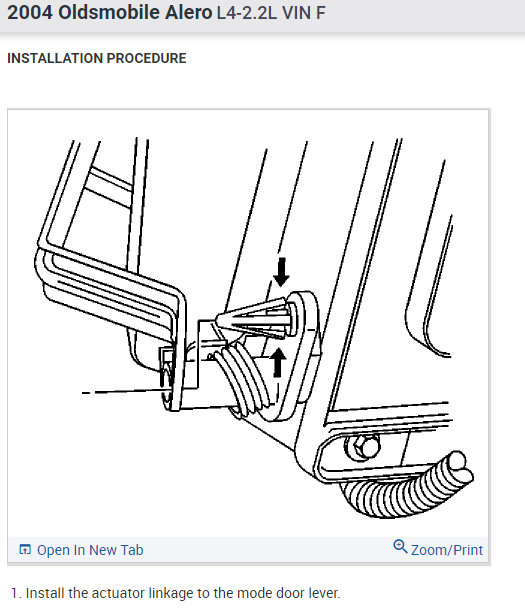 2004 Oldsmobile Alero L4-2.2L VIN F

INSTALLATION PROCEDURE

Open In New Tab

Zoom/Print

1. Install the actuator linkage to the mode door lever.