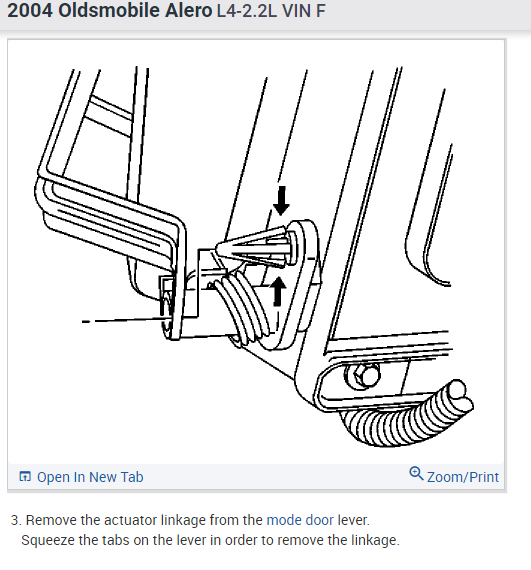 2004 Oldsmobile Alero L4-2.2L VIN F

Open In New Tab

Zoom/Print

3. Remove the actuator linkage from the mode door lever.
Squeeze the tabs on the lever in order to remove the linkage.