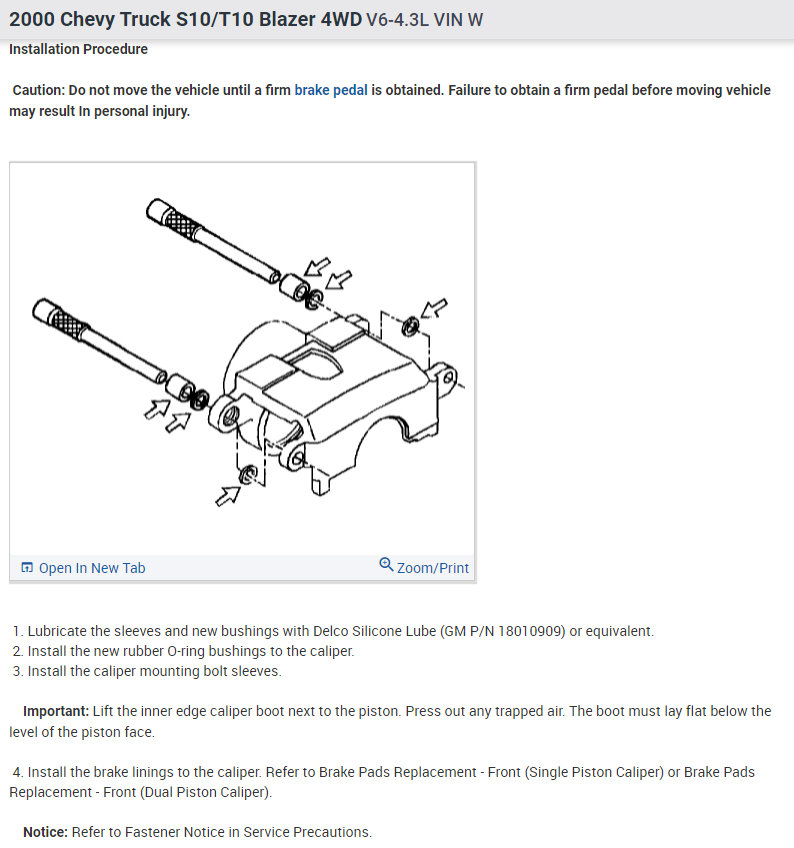 2000 Chevy Truck S10/T10 Blazer 4WD V6-4.3L VIN W

Installation Procedure

Caution: Do not move the vehicle until a firm brake pedal is obtained. Failure to obtain a firm pedal before moving vehicle may result in personal injury.

Open In New Tab

Zoom/Print

1. Lubricate the sleeves and new bushings with Delco Silicone Lube (GM P/N 18010909) or equivalent.
2. Install the new rubber O-ring bushings to the caliper.
3. Install the caliper mounting bolt sleeves.

Important: Lift the inner edge caliper boot next to the piston. Press out any trapped air. The boot must lay flat below the level of the piston face.

4. Install the brake linings to the caliper. Refer to Brake Pads Replacement - Front (Single Piston Caliper) or Brake Pads Replacement - Front (Dual Piston Caliper).

Notice: Refer to Fastener Notice in Service Precautions.