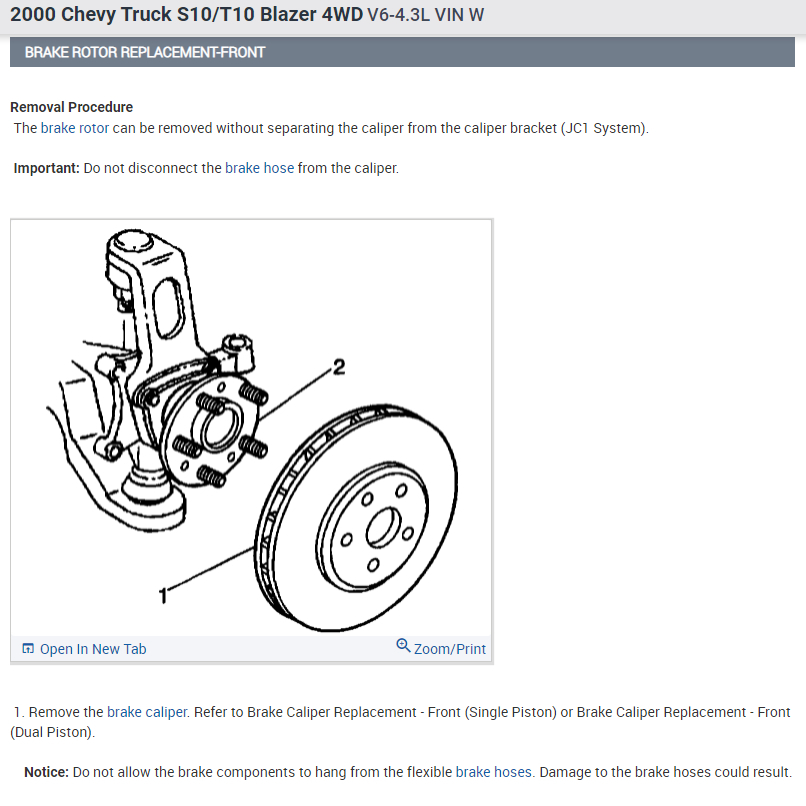 2000 Chevy Truck S10/T10 Blazer 4WD V6-4.3L VIN W

BRAKE ROTOR REPLACEMENT-FRONT

Removal Procedure
The brake rotor can be removed without separating the caliper from the caliper bracket (JC1 System).

Important: Do not disconnect the brake hose from the caliper.

2

1

Open In New Tab

Zoom/Print

1. Remove the brake caliper. Refer to Brake Caliper Replacement - Front (Single Piston) or Brake Caliper Replacement - Front (Dual Piston).

Notice: Do not allow the brake components to hang from the flexible brake hoses. Damage to the brake hoses could result.