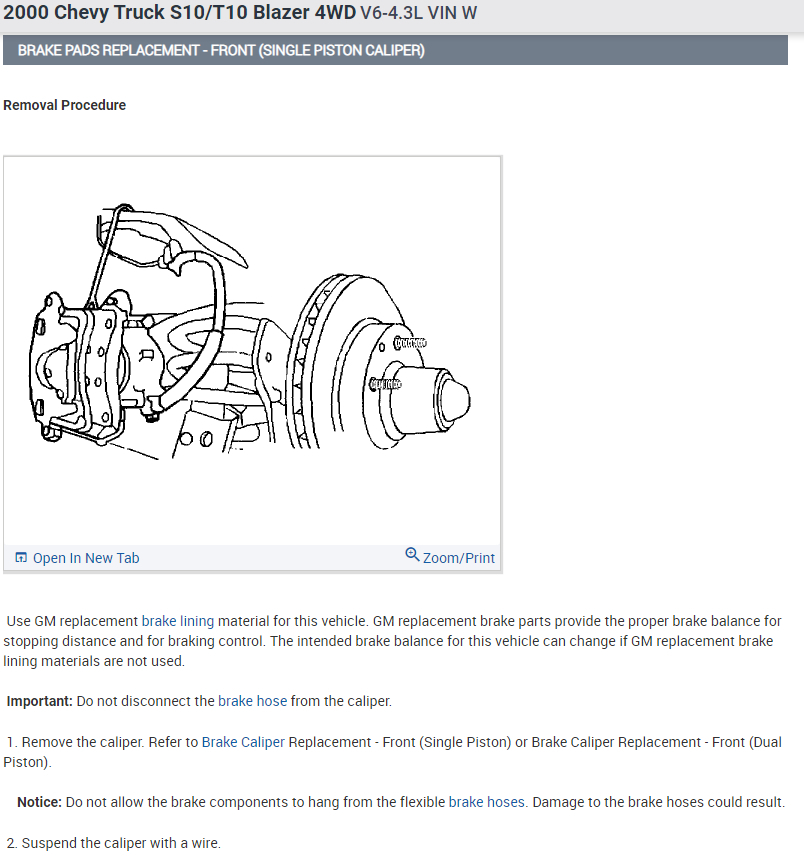 2000 Chevy Truck S10/T10 Blazer 4WD V6-4.3L VIN W

BRAKE PADS REPLACEMENT - FRONT (SINGLE PISTON CALIPER)

Removal Procedure

Open In New Tab

Zoom/Print

Use GM replacement brake lining material for this vehicle. GM replacement brake parts provide the proper brake balance for stopping distance and for braking control. The intended brake balance for this vehicle can change if GM replacement brake lining materials are not used.

Important: Do not disconnect the brake hose from the caliper.

1. Remove the caliper. Refer to Brake Caliper Replacement - Front (Single Piston) or Brake Caliper Replacement - Front (Dual Piston).

Notice: Do not allow the brake components to hang from the flexible brake hoses. Damage to the brake hoses could result.

2. Suspend the caliper with a wire.