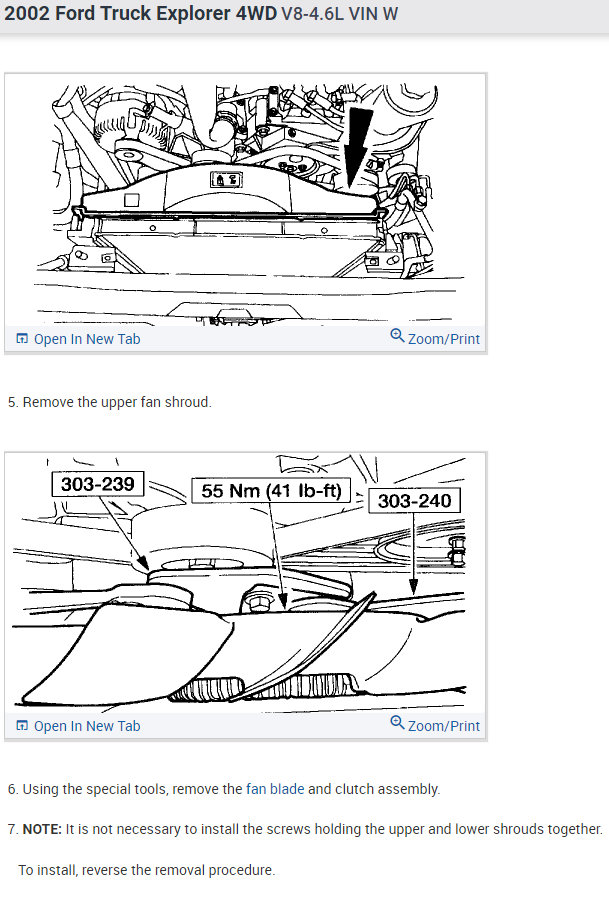 2002 Ford Truck Explorer 4WD V8-4.6L VIN W

Open In New Tab

Zoom/Print

5. Remove the upper fan shroud.

303-239

55 Nm (41 lb-ft)

303-240

Open In New Tab

Zoom/Print

6. Using the special tools, remove the fan blade and clutch assembly.

7. NOTE: It is not necessary to install the screws holding the upper and lower shrouds together.

To install, reverse the removal procedure.