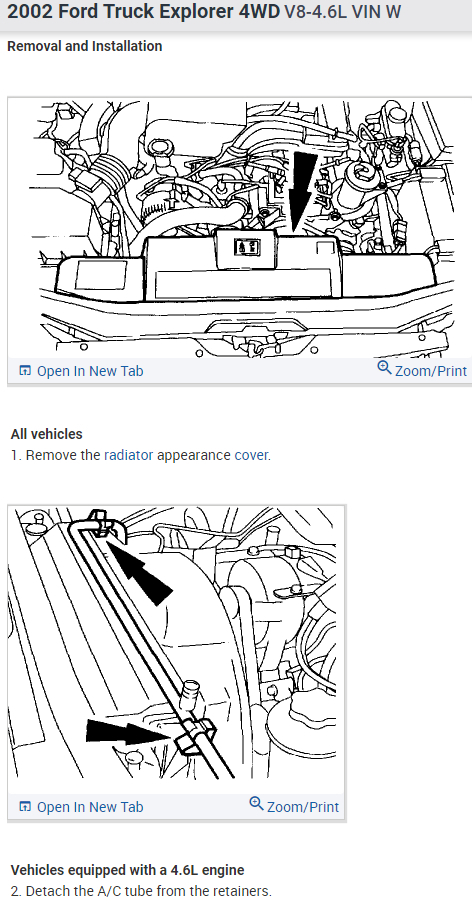 2002 Ford Truck Explorer 4WD V8-4.6L VIN W

Removal and Installation

Open In New Tab Zoom/Print

All vehicles
1. Remove the radiator appearance cover.

Open In New Tab Zoom/Print

Vehicles equipped with a 4.6L engine
2. Detach the A/C tube from the retainers.