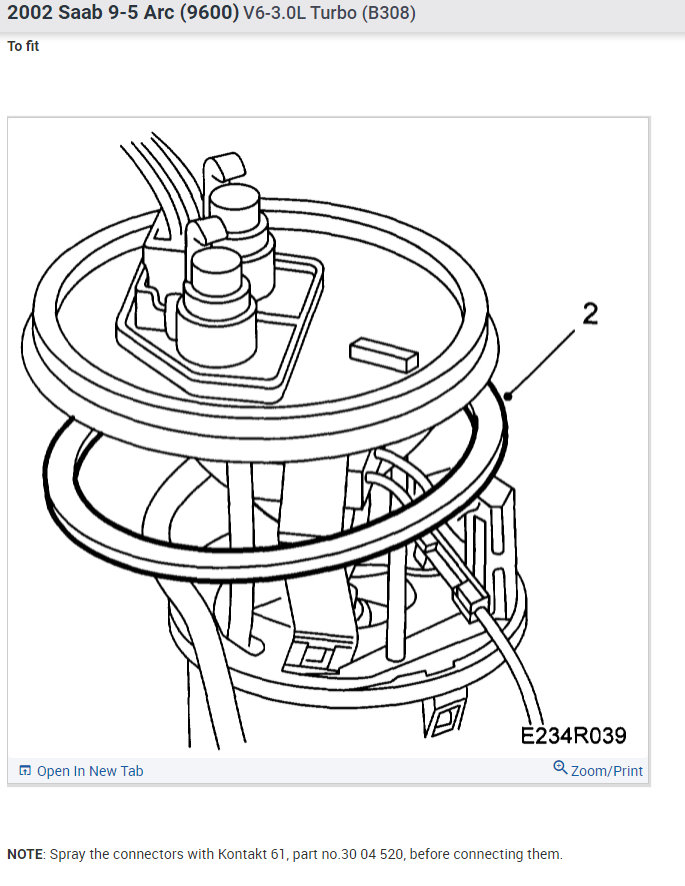 2002 Saab 9-5 Arc (9600) V6-3.0L Turbo (B308)

To fit

2

E234R039

Open In New Tab

Zoom/Print

NOTE: Spray the connectors with Kontakt 61, part no.30 04 520, before connecting them.