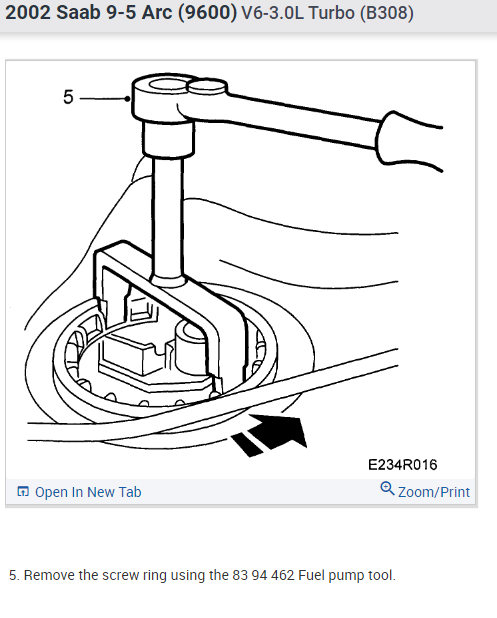 2002 Saab 9-5 Arc (9600) V6-3.0L Turbo (B308)

5

E234R016

Open In New Tab

Zoom/Print

5. Remove the screw ring using the 83 94 462 Fuel pump tool.