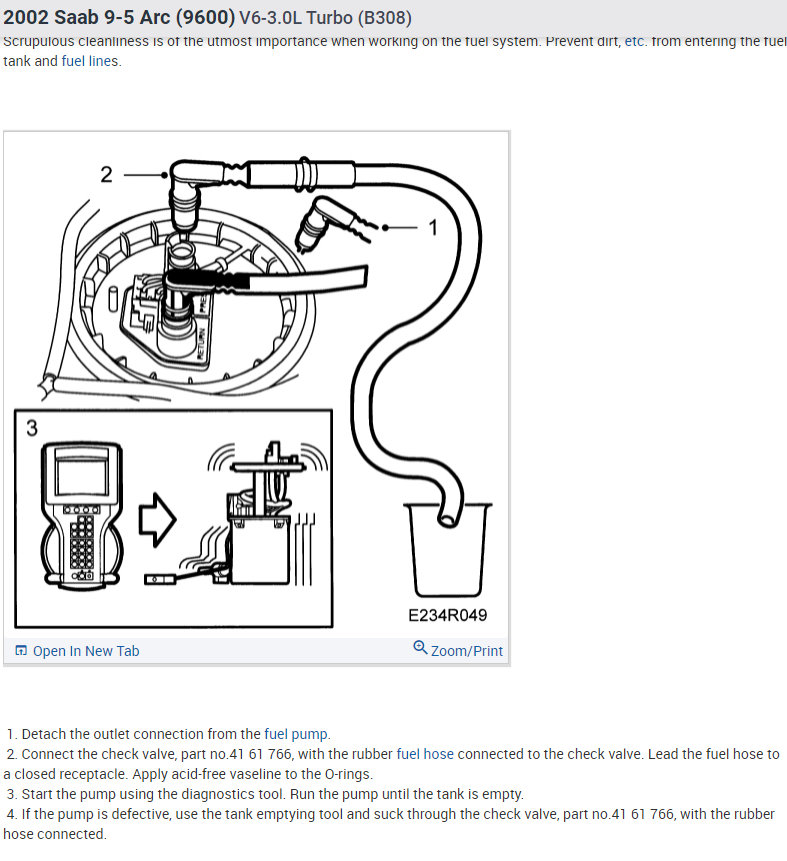 2002 Saab 9-5 Arc (9600) V6-3.0L Turbo (B308)
Scrupulous cleanliness is of the utmost importance when working on the fuel system. Prevent dirt, etc. from entering the fuel tank and fuel lines.

2
1
RETURN
PRE
3
E234R049

Open In New Tab
Zoom/Print

1. Detach the outlet connection from the fuel pump.
2. Connect the check valve, part no.41 61 766, with the rubber fuel hose connected to the check valve. Lead the fuel hose to a closed receptacle. Apply acid-free vaseline to the O-rings.
3. Start the pump using the diagnostics tool. Run the pump until the tank is empty.
4. If the pump is defective, use the tank emptying tool and suck through the check valve, part no.41 61 766, with the rubber hose connected.