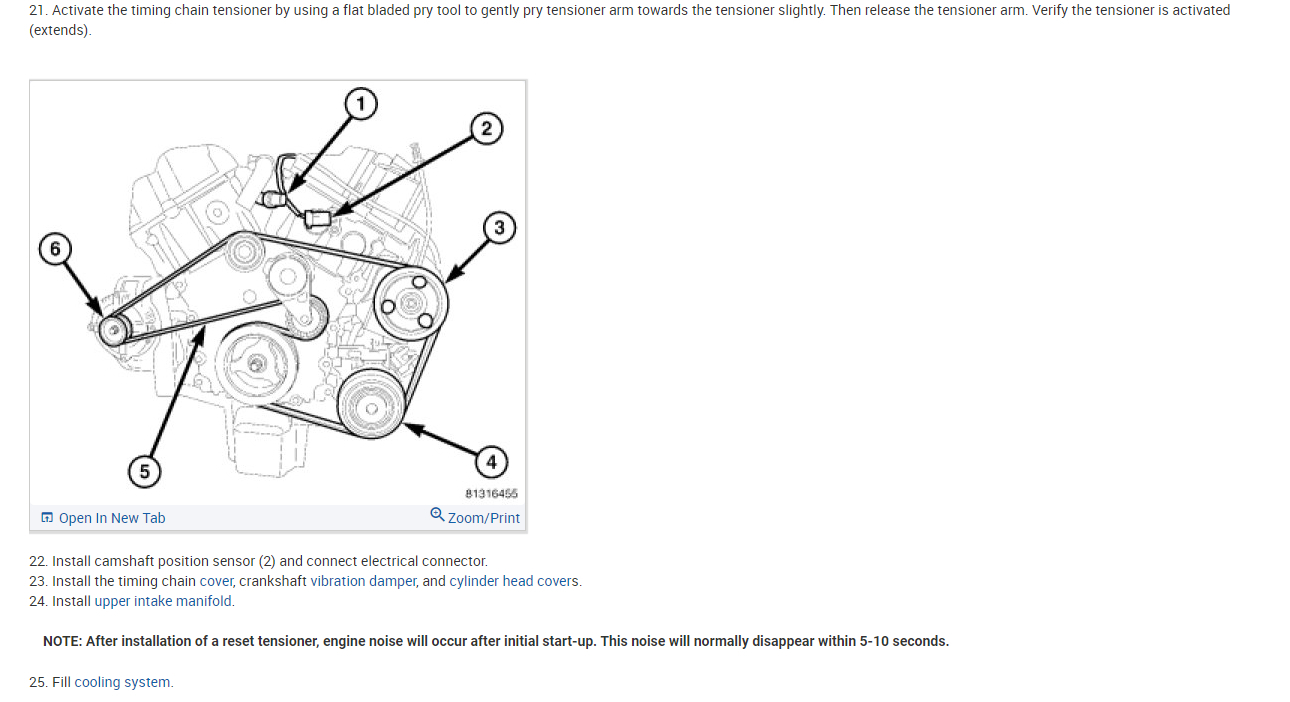 21. Activate the timing chain tensioner by using a flat bladed pry tool to gently pry tensioner arm towards the tensioner slightly. Then release the tensioner arm. Verify the tensioner is activated (extends).

1
2
3
6
5
4
81316455

Open In New Tab
Zoom/Print

22. Install camshaft position sensor (2) and connect electrical connector.
23. Install the timing chain cover, crankshaft vibration damper, and cylinder head covers.
24. Install upper intake manifold.

NOTE: After installation of a reset tensioner, engine noise will occur after initial start-up. This noise will normally disappear within 5-10 seconds.

25. Fill cooling system.