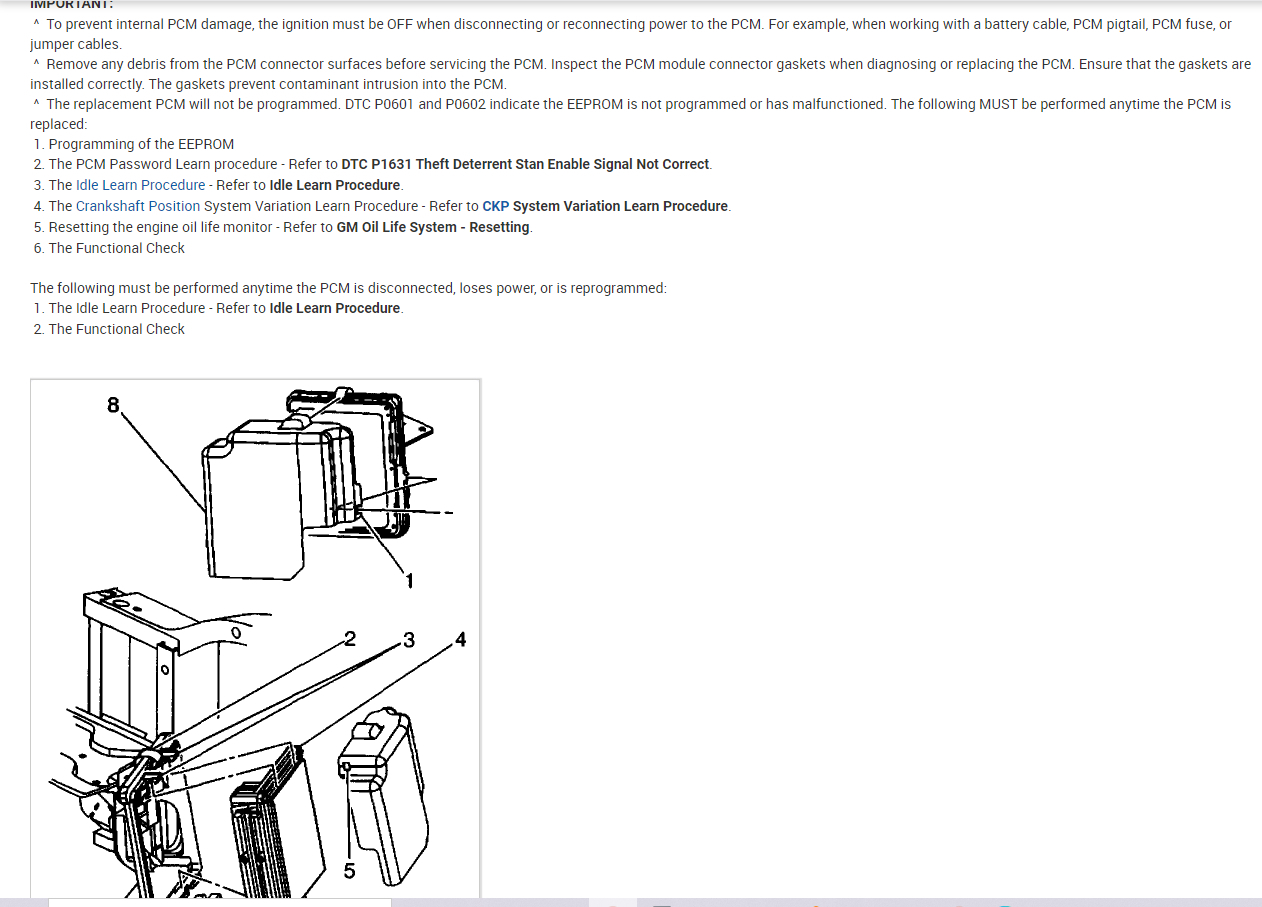 IMPORTANT:
^ To prevent internal PCM damage, the ignition must be OFF when disconnecting or reconnecting power to the PCM. For example, when working with a battery cable, PCM pigtail, PCM fuse, or jumper cables.
^ Remove any debris from the PCM connector surfaces before servicing the PCM. Inspect the PCM module connector gaskets when diagnosing or replacing the PCM. Ensure that the gaskets are installed correctly. The gaskets prevent contaminant intrusion into the PCM.
^ The replacement PCM will not be programmed. DTC P0601 and P0602 indicate the EEPROM is not programmed or has malfunctioned. The following MUST be performed anytime the PCM is replaced:
1. Programming of the EEPROM
2. The PCM Password Learn procedure - Refer to DTC P1631 Theft Deterrent Stan Enable Signal Not Correct.
3. The Idle Learn Procedure - Refer to Idle Learn Procedure.
4. The Crankshaft Position System Variation Learn Procedure - Refer to CKP System Variation Learn Procedure.
5. Resetting the engine oil life monitor - Refer to GM Oil Life System - Resetting.
6. The Functional Check

The following must be performed anytime the PCM is disconnected, loses power, or is reprogrammed:
1. The Idle Learn Procedure - Refer to Idle Learn Procedure.
2. The Functional Check

8
1
2
3
4
5