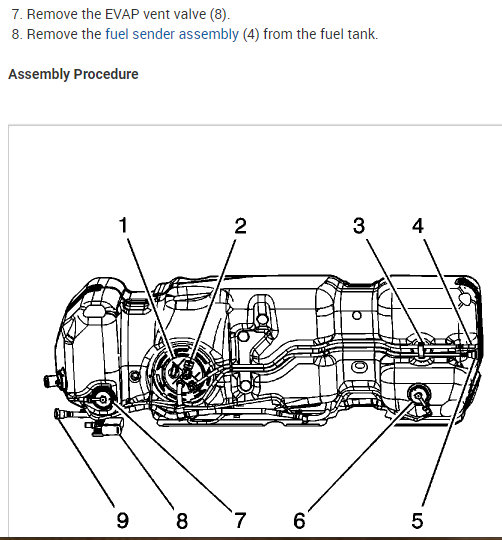 7. Remove the EVAP vent valve (8).
8. Remove the fuel sender assembly (4) from the fuel tank.

Assembly Procedure

1
2
3
4
9
8
7
6
5