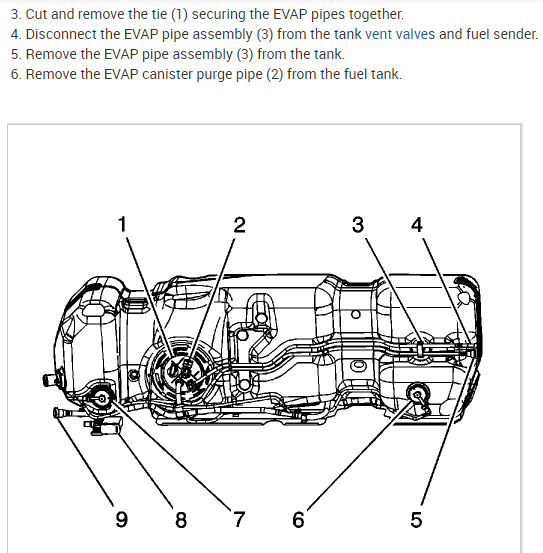 3. Cut and remove the tie (1) securing the EVAP pipes together.
4. Disconnect the EVAP pipe assembly (3) from the tank vent valves and fuel sender.
5. Remove the EVAP pipe assembly (3) from the tank.
6. Remove the EVAP canister purge pipe (2) from the fuel tank.

1
2
3
4
9
8
7
6
5