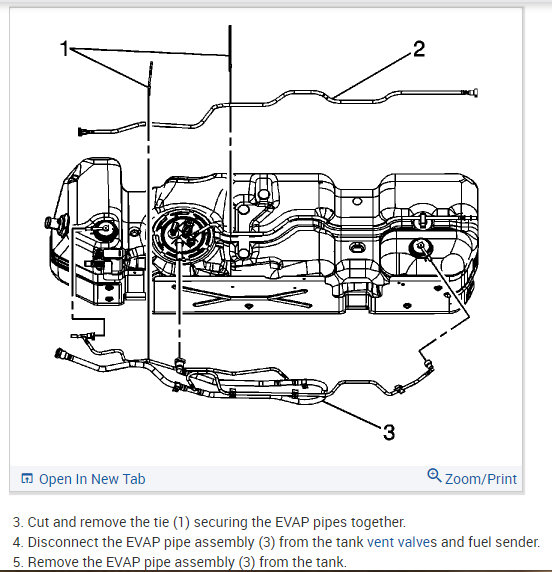 1
2
3

Open In New Tab
Zoom/Print

3. Cut and remove the tie (1) securing the EVAP pipes together.
4. Disconnect the EVAP pipe assembly (3) from the tank vent valves and fuel sender.
5. Remove the EVAP pipe assembly (3) from the tank.