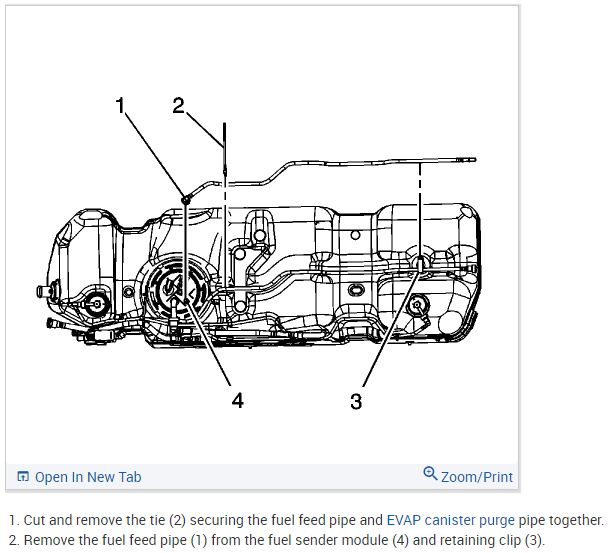 1
2
4
3

Open In New Tab
Zoom/Print

1. Cut and remove the tie (2) securing the fuel feed pipe and EVAP canister purge pipe together.
2. Remove the fuel feed pipe (1) from the fuel sender module (4) and retaining clip (3).