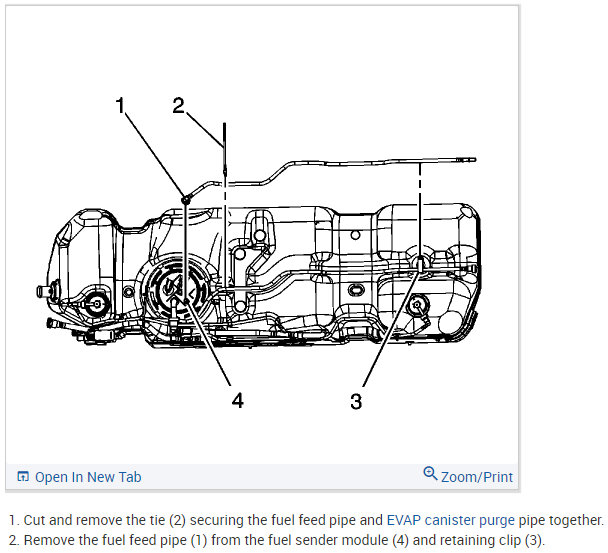 1
2
4
3

Open In New Tab
Zoom/Print

1. Cut and remove the tie (2) securing the fuel feed pipe and EVAP canister purge pipe together.
2. Remove the fuel feed pipe (1) from the fuel sender module (4) and retaining clip (3).