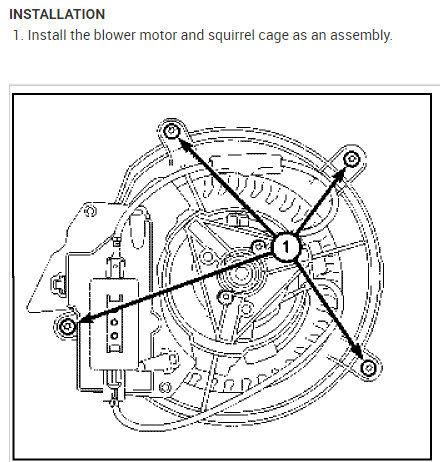 INSTALLATION

1. Install the blower motor and squirrel cage as an assembly.

1