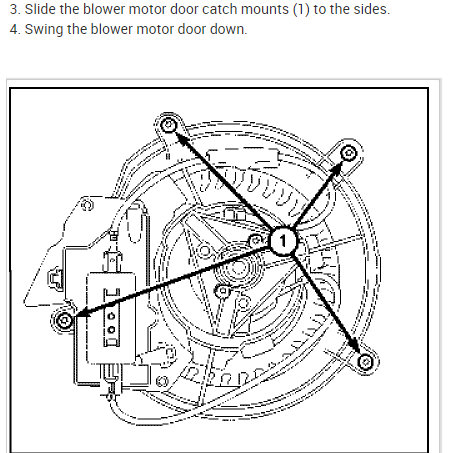 3. Slide the blower motor door catch mounts (1) to the sides.
4. Swing the blower motor door down.

1