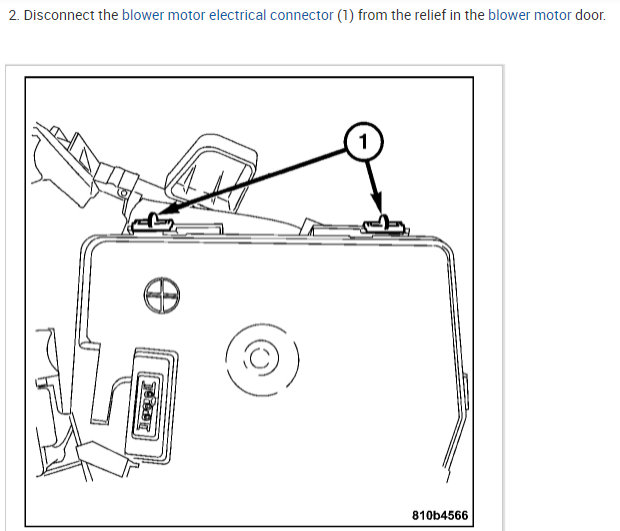 2. Disconnect the blower motor electrical connector (1) from the relief in the blower motor door.

1

810b4566