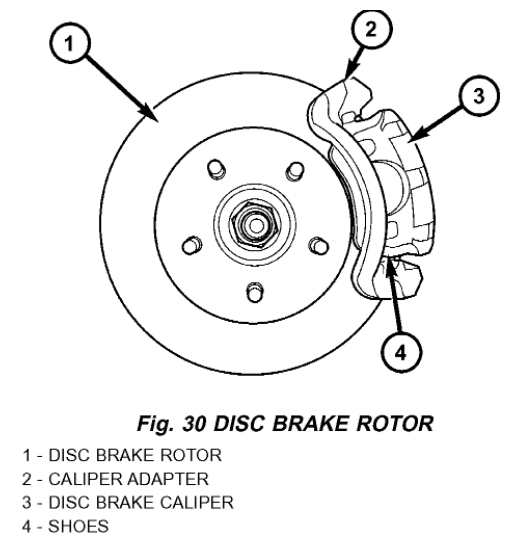 1
2
3
4

Fig. 30 DISC BRAKE ROTOR
1 - DISC BRAKE ROTOR
2 - CALIPER ADAPTER
3 - DISC BRAKE CALIPER
4 - SHOES