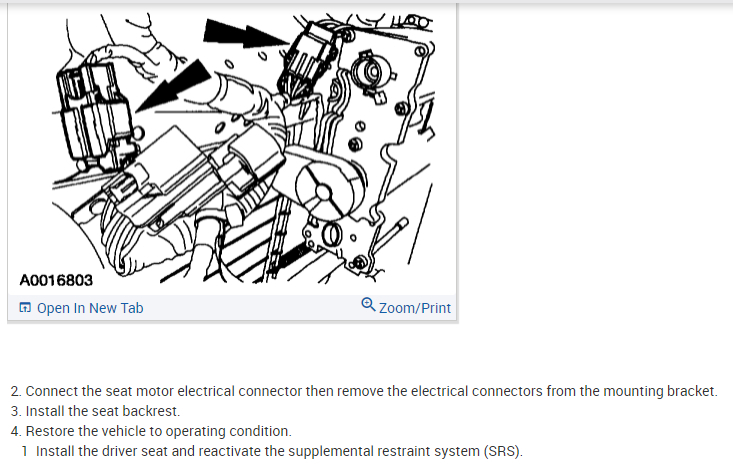 A0016803

Open In New Tab

Zoom/Print

2. Connect the seat motor electrical connector then remove the electrical connectors from the mounting bracket.
3. Install the seat backrest.
4. Restore the vehicle to operating condition.
1 Install the driver seat and reactivate the supplemental restraint system (SRS).