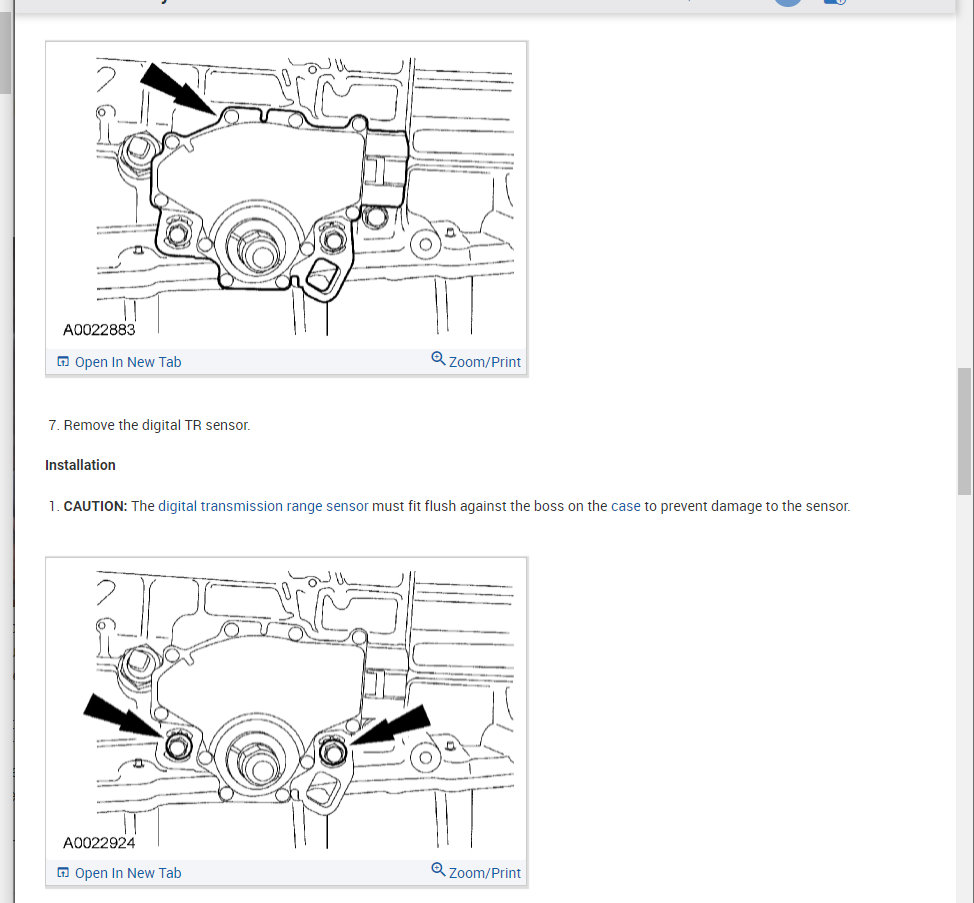 A0022883

Open In New Tab

Zoom/Print

7. Remove the digital TR sensor.

Installation

1. CAUTION: The digital transmission range sensor must fit flush against the boss on the case to prevent damage to the sensor.

A0022924

Open In New Tab

Zoom/Print