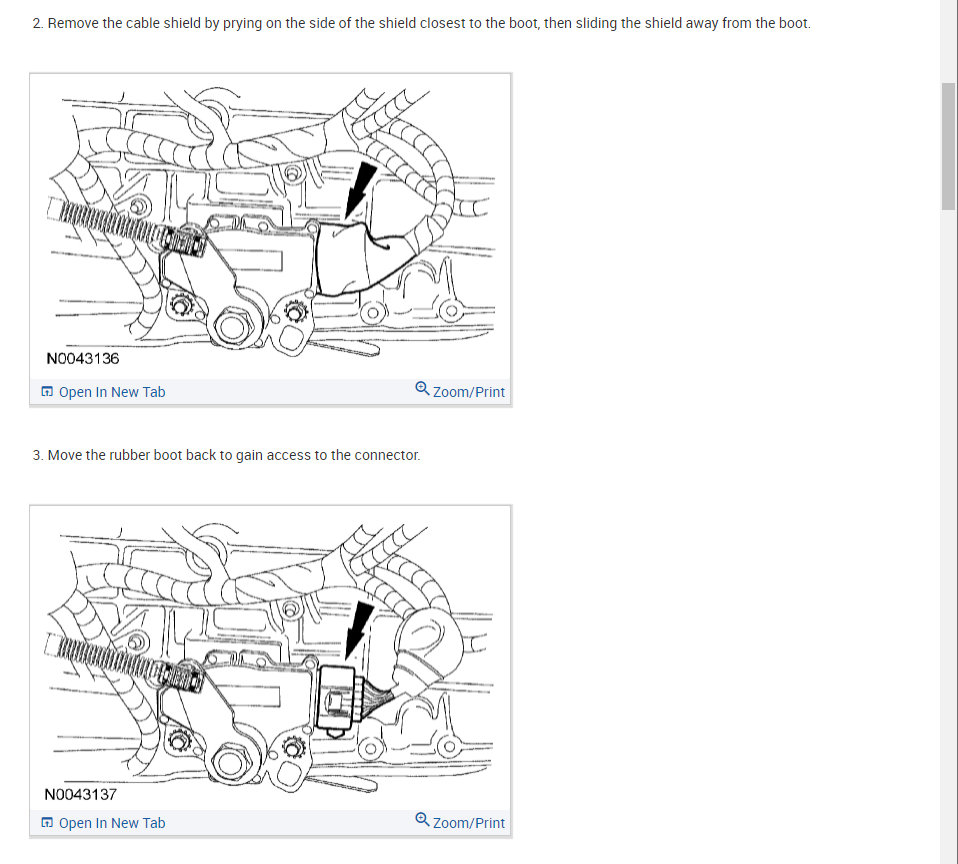 2. Remove the cable shield by prying on the side of the shield closest to the boot, then sliding the shield away from the boot.

N0043136

Open In New Tab

Zoom/Print

3. Move the rubber boot back to gain access to the connector.

N0043137

Open In New Tab

Zoom/Print