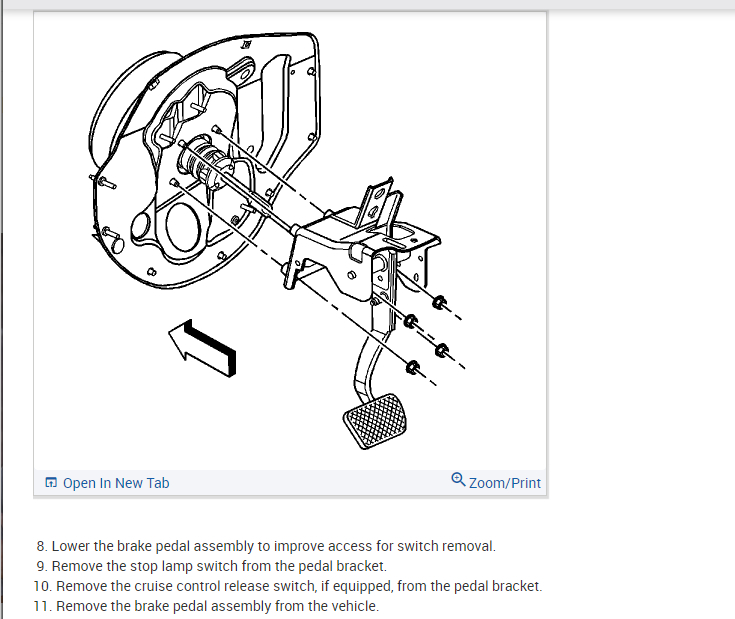 Open In New Tab

Zoom/Print

8. Lower the brake pedal assembly to improve access for switch removal.
9. Remove the stop lamp switch from the pedal bracket.
10. Remove the cruise control release switch, if equipped, from the pedal bracket.
11. Remove the brake pedal assembly from the vehicle.