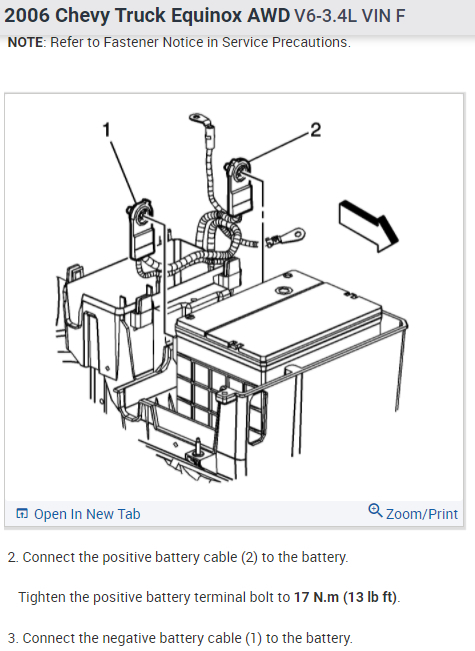 2006 Chevy Truck Equinox AWD V6-3.4L VIN F

NOTE: Refer to Fastener Notice in Service Precautions.

1

2

Open In New Tab

Zoom/Print

2. Connect the positive battery cable (2) to the battery.

Tighten the positive battery terminal bolt to 17 N.m (13 lb ft).

3. Connect the negative battery cable (1) to the battery.