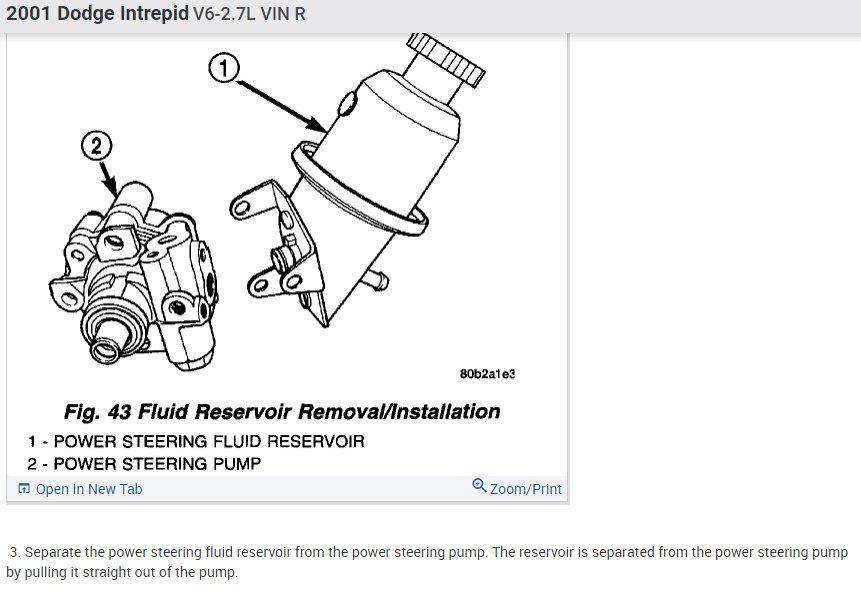 2001 Dodge Intrepid V6-2.7L VIN R

1

2

80b2a1e3

Fig. 43 Fluid Reservoir Removal/Installation

1 - POWER STEERING FLUID RESERVOIR
2 - POWER STEERING PUMP

Open In New Tab

Zoom/Print

3. Separate the power steering fluid reservoir from the power steering pump. The reservoir is separated from the power steering pump by pulling it straight out of the pump.