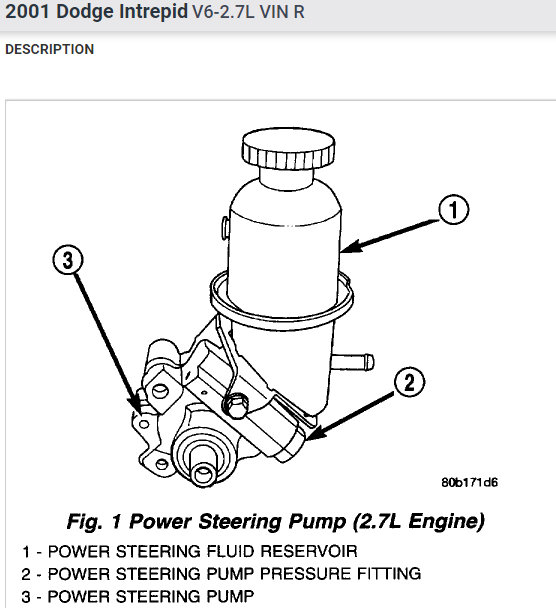 2001 Dodge Intrepid V6-2.7L VIN R

DESCRIPTION

1

3

2

80b171d6

Fig. 1 Power Steering Pump (2.7L Engine)

1 - POWER STEERING FLUID RESERVOIR
2 - POWER STEERING PUMP PRESSURE FITTING
3 - POWER STEERING PUMP