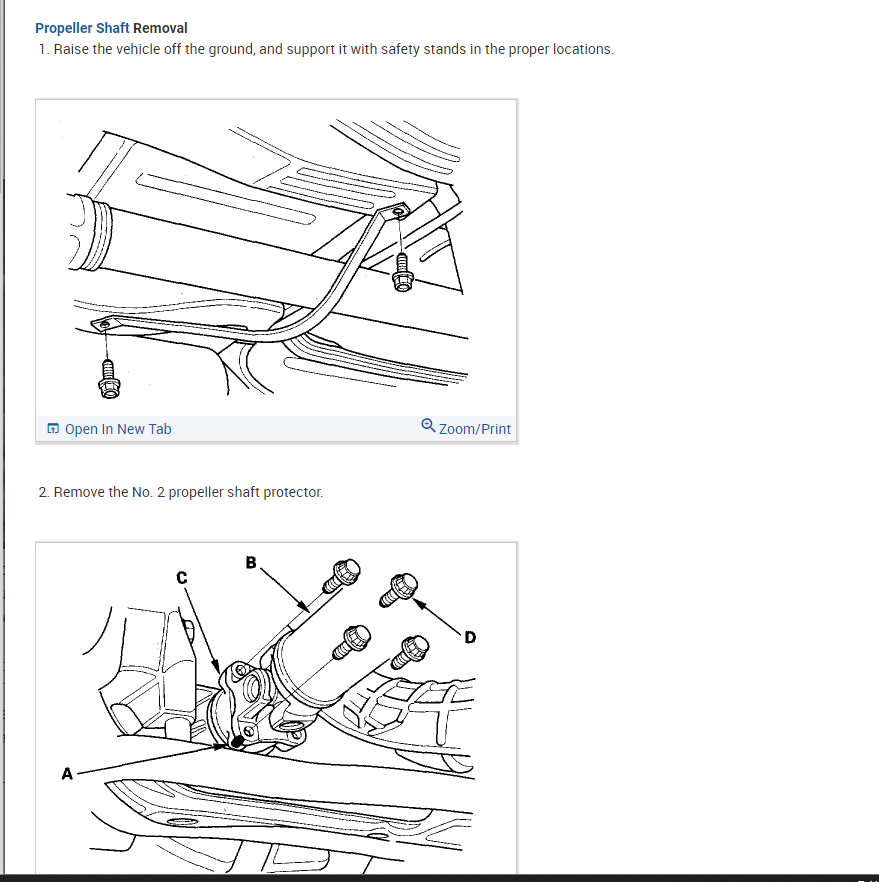 Propeller Shaft Removal

1. Raise the vehicle off the ground, and support it with safety stands in the proper locations.

Open In New Tab

Zoom/Print

2. Remove the No. 2 propeller shaft protector.

B

C

D

A