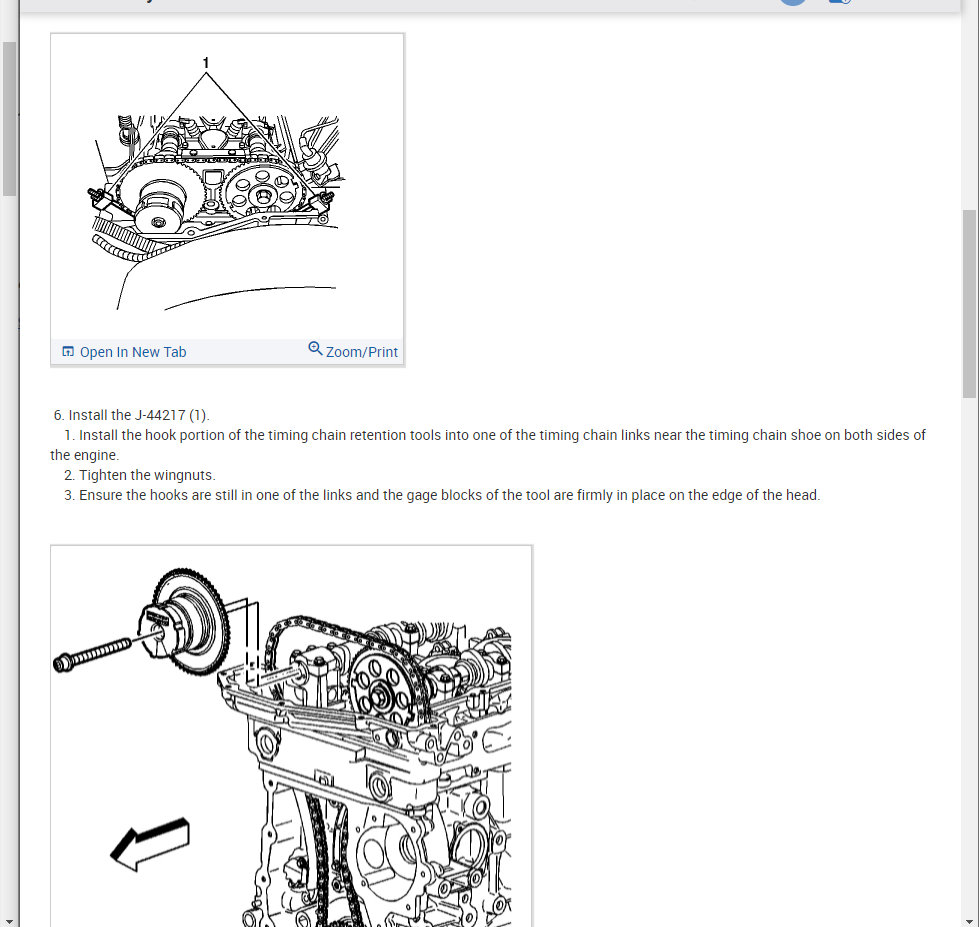 1

Open In New Tab

Zoom/Print

6. Install the J-44217 (1).
1. Install the hook portion of the timing chain retention tools into one of the timing chain links near the timing chain shoe on both sides of the engine.
2. Tighten the wingnuts.
3. Ensure the hooks are still in one of the links and the gage blocks of the tool are firmly in place on the edge of the head.