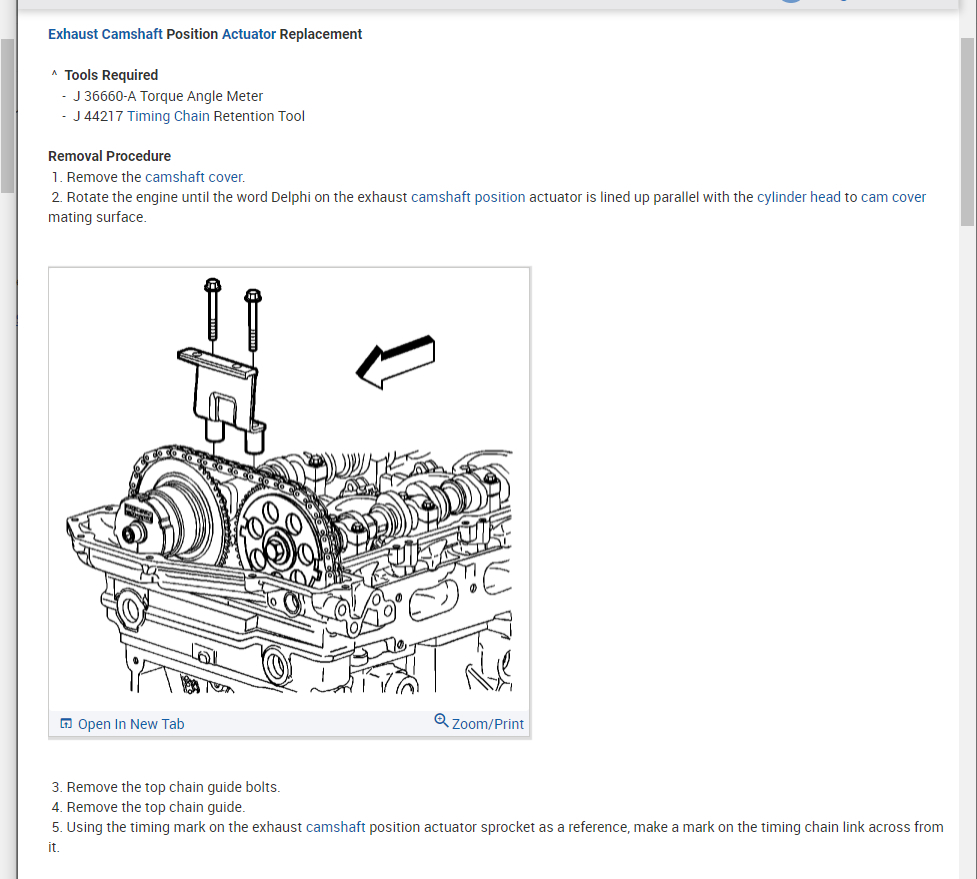 Exhaust Camshaft Position Actuator Replacement

^ Tools Required
- J 36660-A Torque Angle Meter
- J 44217 Timing Chain Retention Tool

Removal Procedure
1. Remove the camshaft cover.
2. Rotate the engine until the word Delphi on the exhaust camshaft position actuator is lined up parallel with the cylinder head to cam cover mating surface.

Open In New Tab
Zoom/Print

3. Remove the top chain guide bolts.
4. Remove the top chain guide.
5. Using the timing mark on the exhaust camshaft position actuator sprocket as a reference, make a mark on the timing chain link across from it.