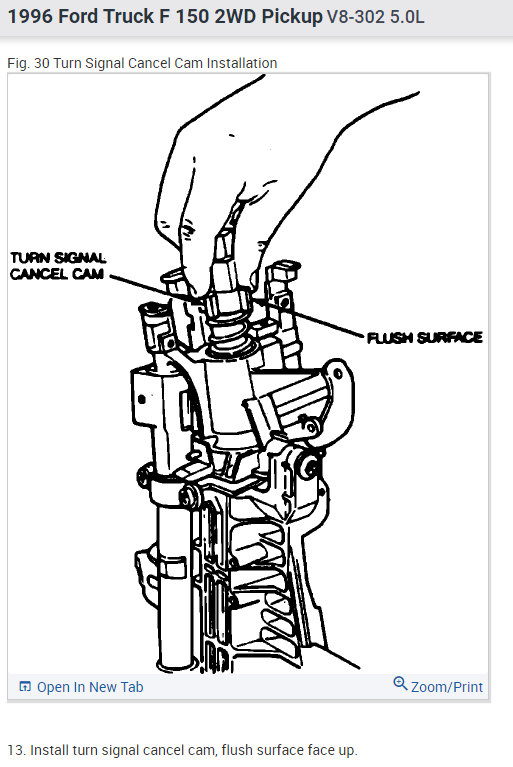 1996 Ford Truck F 150 2WD Pickup V8-302 5.0L

Fig. 30 Turn Signal Cancel Cam Installation

TURN SIGNAL CANCEL CAM

FLUSH SURFACE

Open In New Tab

Zoom/Print

13. Install turn signal cancel cam, flush surface face up.