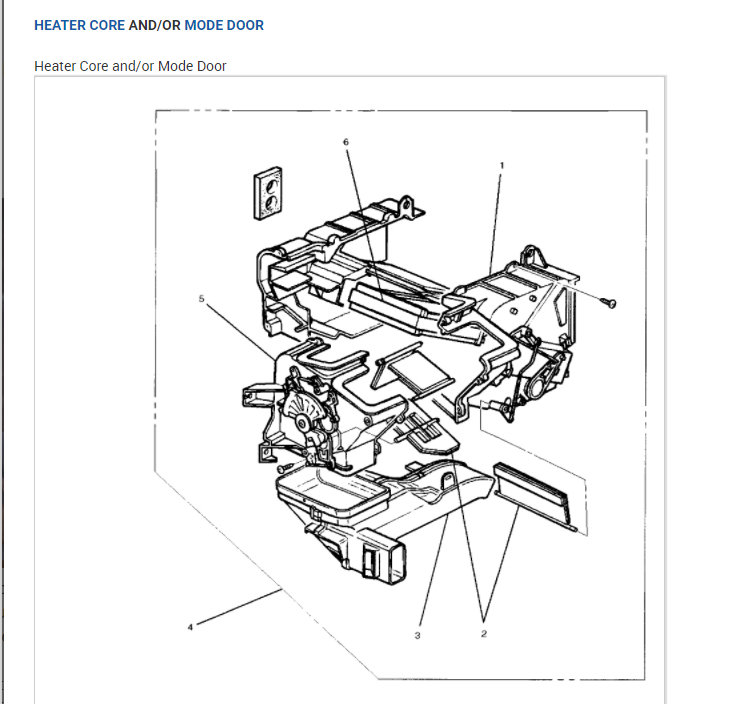 HEATER CORE AND/OR MODE DOOR

Heater Core and/or Mode Door

6
1
5
4
3
2