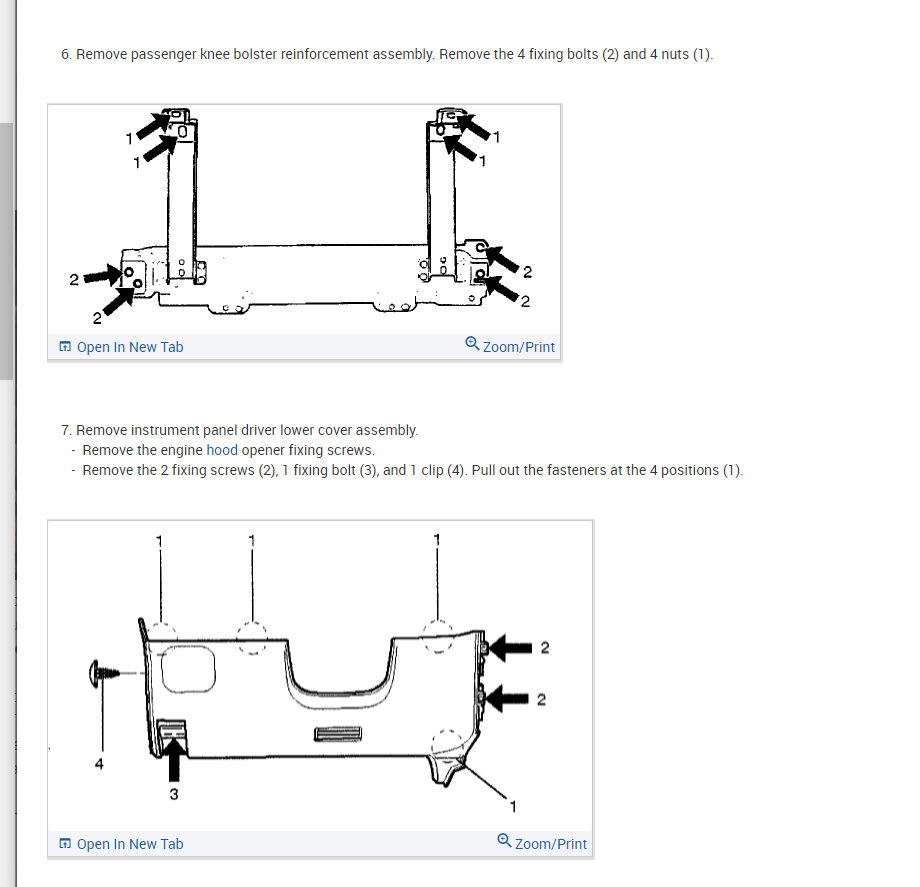 6. Remove passenger knee bolster reinforcement assembly. Remove the 4 fixing bolts (2) and 4 nuts (1).

1
1
1
1
2
2
2
2

Open In New Tab
Zoom/Print

7. Remove instrument panel driver lower cover assembly.
- Remove the engine hood opener fixing screws.
- Remove the 2 fixing screws (2), 1 fixing bolt (3), and 1 clip (4). Pull out the fasteners at the 4 positions (1).

1
1
1
2
2
4
3
1

Open In New Tab
Zoom/Print