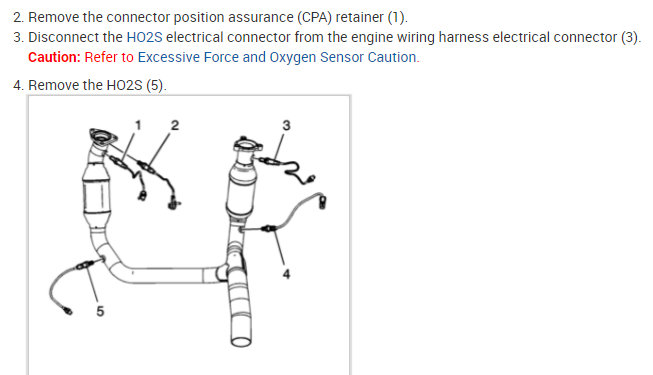 2. Remove the connector position assurance (CPA) retainer (1).
3. Disconnect the HO2S electrical connector from the engine wiring harness electrical connector (3).
Caution: Refer to Excessive Force and Oxygen Sensor Caution.
4. Remove the HO2S (5).

1
2
3
4
5