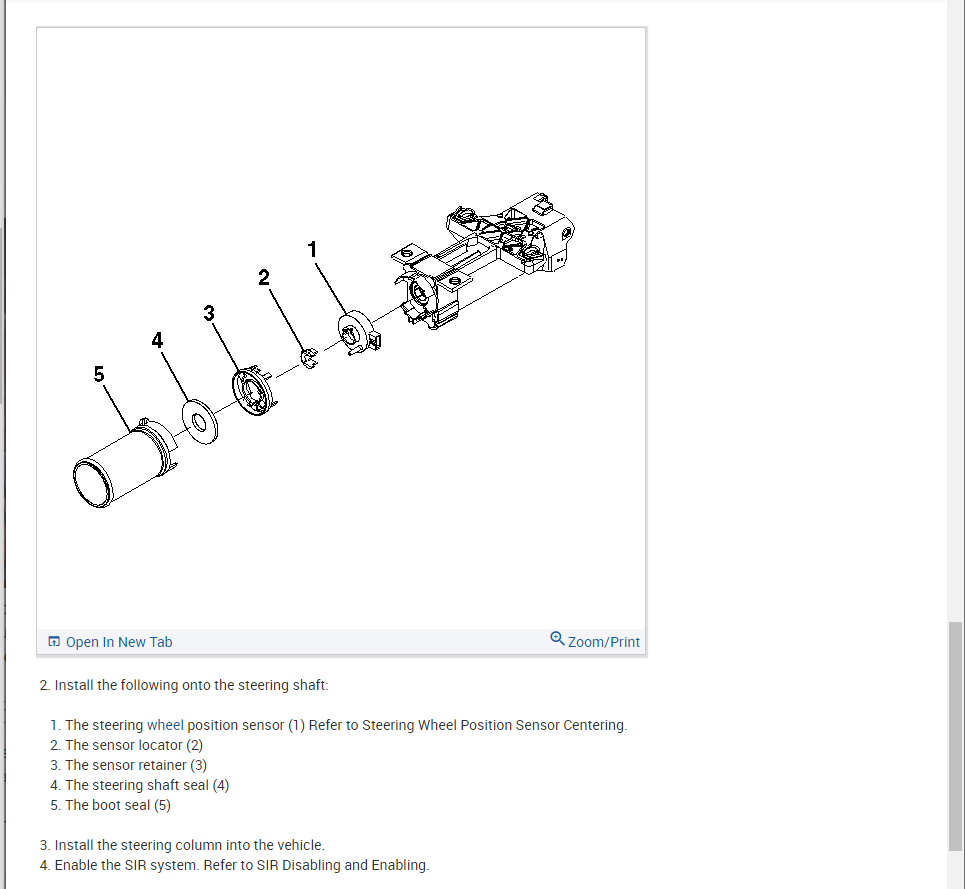 1
2
3
4
5

Open In New Tab
Zoom/Print

2. Install the following onto the steering shaft:

1. The steering wheel position sensor (1) Refer to Steering Wheel Position Sensor Centering.
2. The sensor locator (2)
3. The sensor retainer (3)
4. The steering shaft seal (4)
5. The boot seal (5)

3. Install the steering column into the vehicle.
4. Enable the SIR system. Refer to SIR Disabling and Enabling.