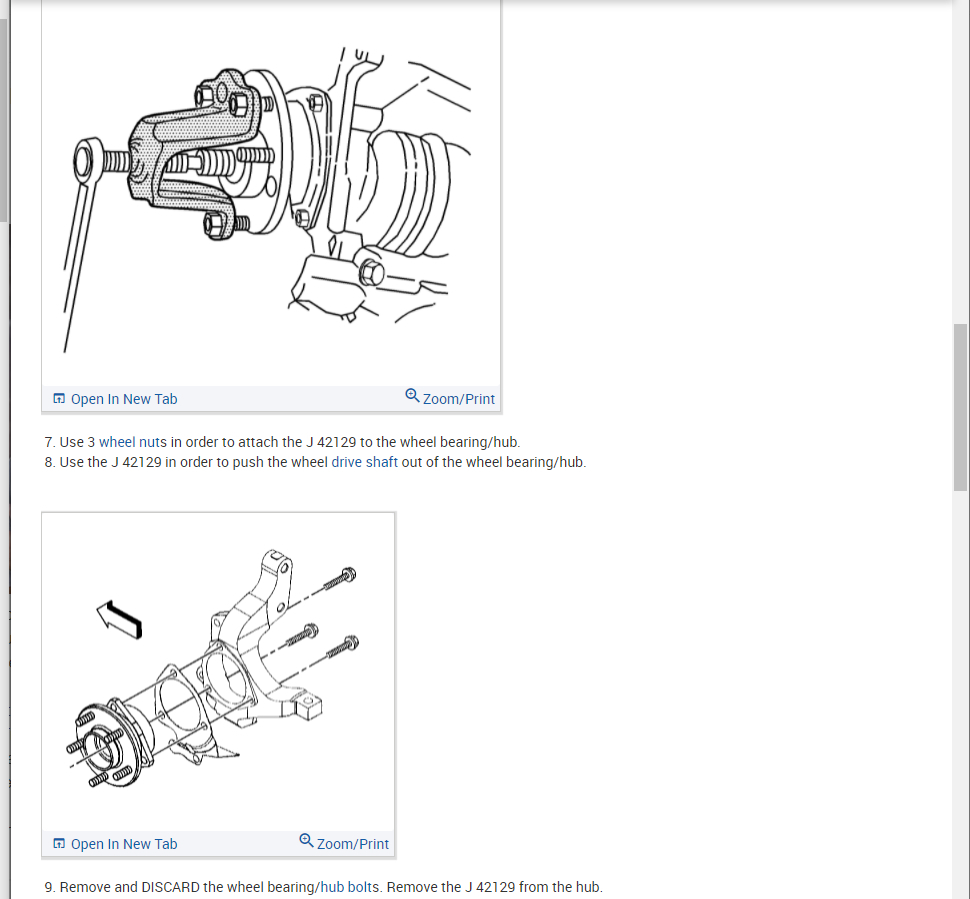 Open In New Tab
Zoom/Print

7. Use 3 wheel nuts in order to attach the J 42129 to the wheel bearing/hub.
8. Use the J 42129 in order to push the wheel drive shaft out of the wheel bearing/hub.

Open In New Tab
Zoom/Print

9. Remove and DISCARD the wheel bearing/hub bolts. Remove the J 42129 from the hub.