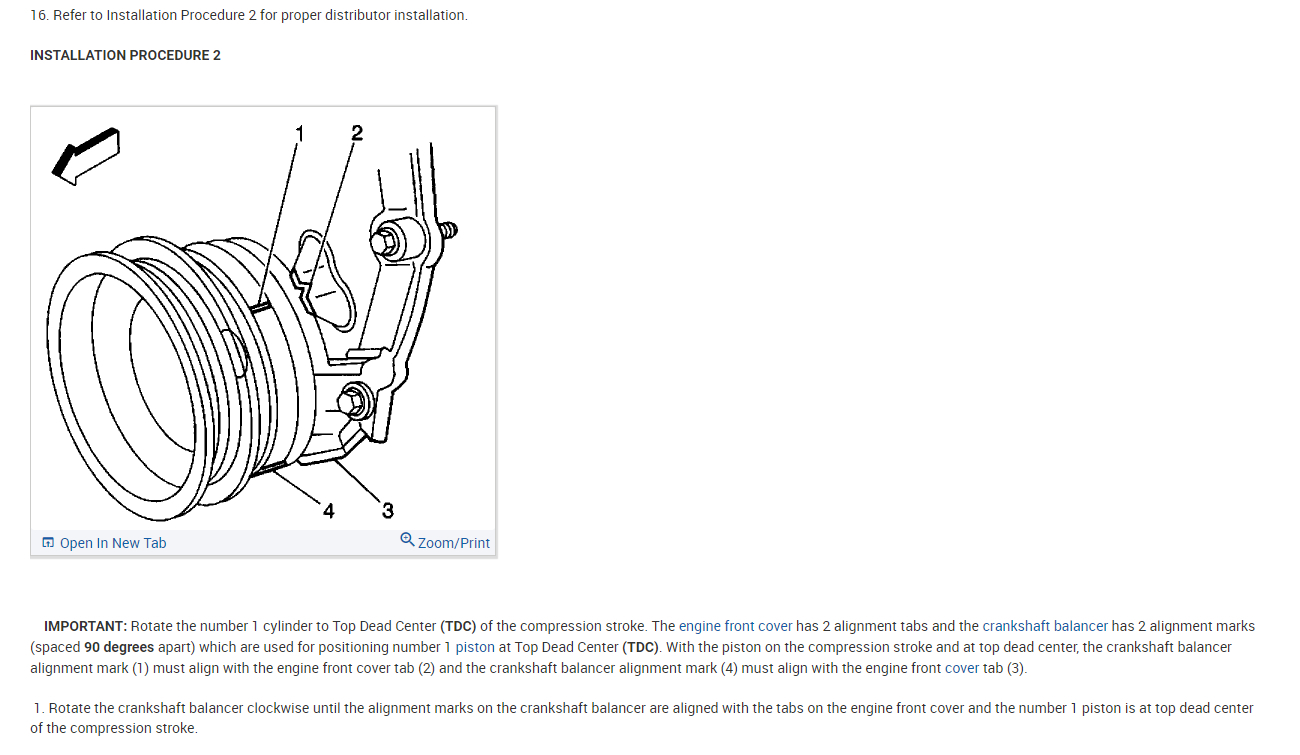 16. Refer to Installation Procedure 2 for proper distributor installation.

INSTALLATION PROCEDURE 2

1
2
4
3

Open In New Tab
Zoom/Print

IMPORTANT: Rotate the number 1 cylinder to Top Dead Center (TDC) of the compression stroke. The engine front cover has 2 alignment tabs and the crankshaft balancer has 2 alignment marks (spaced 90 degrees apart) which are used for positioning number 1 piston at Top Dead Center (TDC). With the piston on the compression stroke and at top dead center, the crankshaft balancer alignment mark (1) must align with the engine front cover tab (2) and the crankshaft balancer alignment mark (4) must align with the engine front cover tab (3).

1. Rotate the crankshaft balancer clockwise until the alignment marks on the crankshaft balancer are aligned with the tabs on the engine front cover and the number 1 piston is at top dead center of the compression stroke.