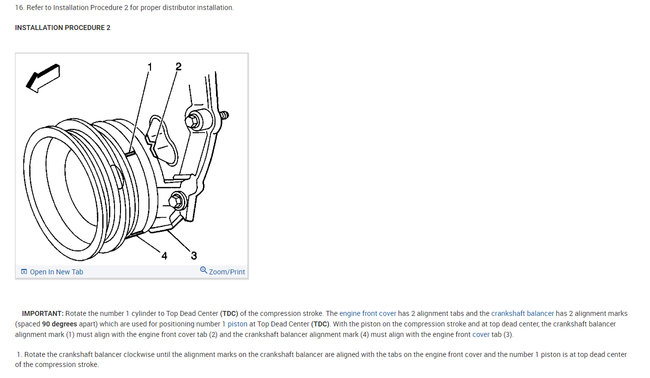 16. Refer to Installation Procedure 2 for proper distributor installation.

INSTALLATION PROCEDURE 2

1
2
4
3

Open In New Tab
Zoom/Print

IMPORTANT: Rotate the number 1 cylinder to Top Dead Center (TDC) of the compression stroke. The engine front cover has 2 alignment tabs and the crankshaft balancer has 2 alignment marks (spaced 90 degrees apart) which are used for positioning number 1 piston at Top Dead Center (TDC). With the piston on the compression stroke and at top dead center, the crankshaft balancer alignment mark (1) must align with the engine front cover tab (2) and the crankshaft balancer alignment mark (4) must align with the engine front cover tab (3).

1. Rotate the crankshaft balancer clockwise until the alignment marks on the crankshaft balancer are aligned with the tabs on the engine front cover and the number 1 piston is at top dead center of the compression stroke.