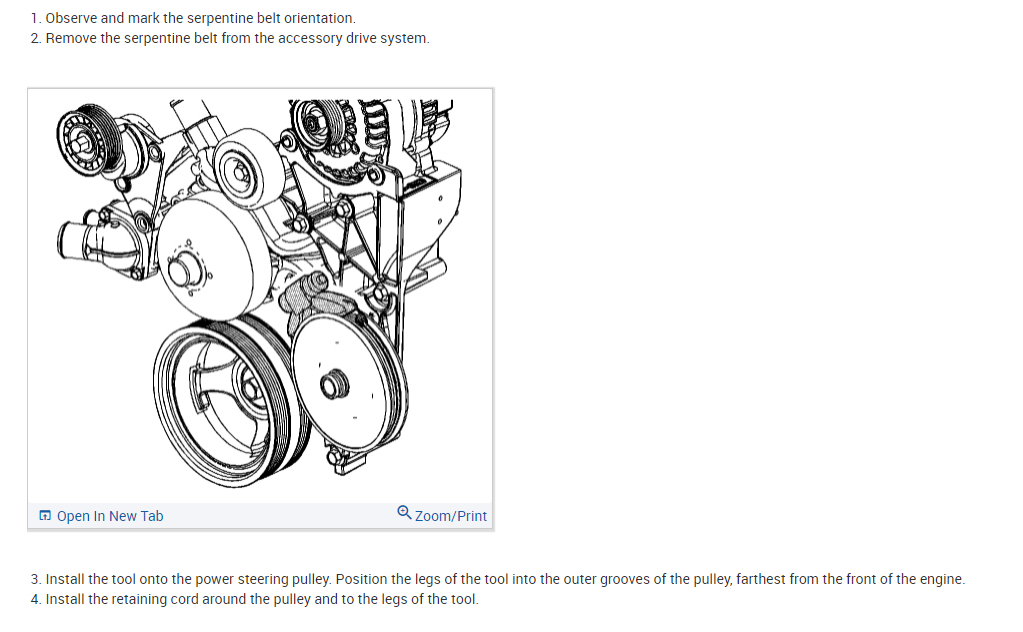 1. Observe and mark the serpentine belt orientation.
2. Remove the serpentine belt from the accessory drive system.

Open In New Tab
Zoom/Print

3. Install the tool onto the power steering pulley. Position the legs of the tool into the outer grooves of the pulley, farthest from the front of the engine.
4. Install the retaining cord around the pulley and to the legs of the tool.