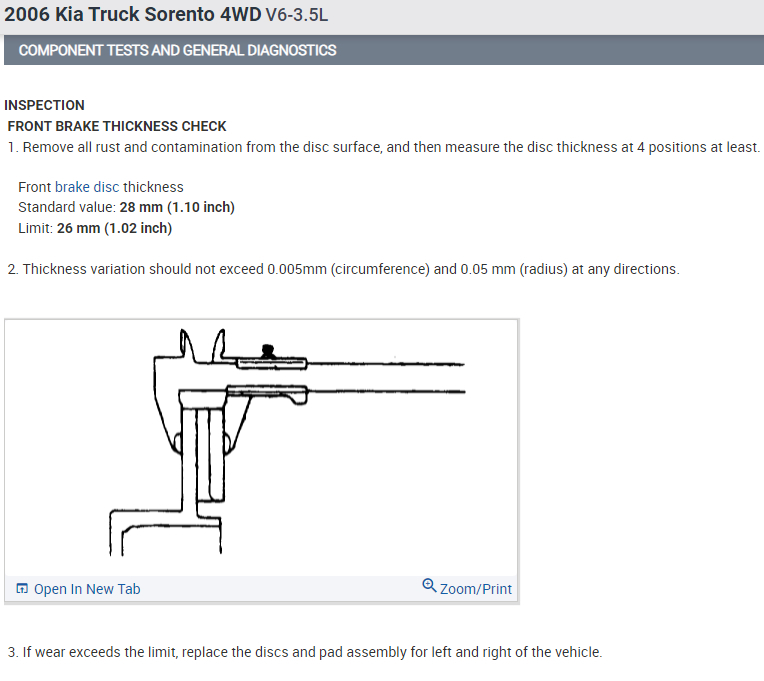 2006 Kia Truck Sorento 4WD V6-3.5L

COMPONENT TESTS AND GENERAL DIAGNOSTICS

INSPECTION

FRONT BRAKE THICKNESS CHECK

1. Remove all rust and contamination from the disc surface, and then measure the disc thickness at 4 positions at least.

Front brake disc thickness
Standard value: 28 mm (1.10 inch)
Limit: 26 mm (1.02 inch)

2. Thickness variation should not exceed 0.005mm (circumference) and 0.05 mm (radius) at any directions.

Open In New Tab

Zoom/Print

3. If wear exceeds the limit, replace the discs and pad assembly for left and right of the vehicle.